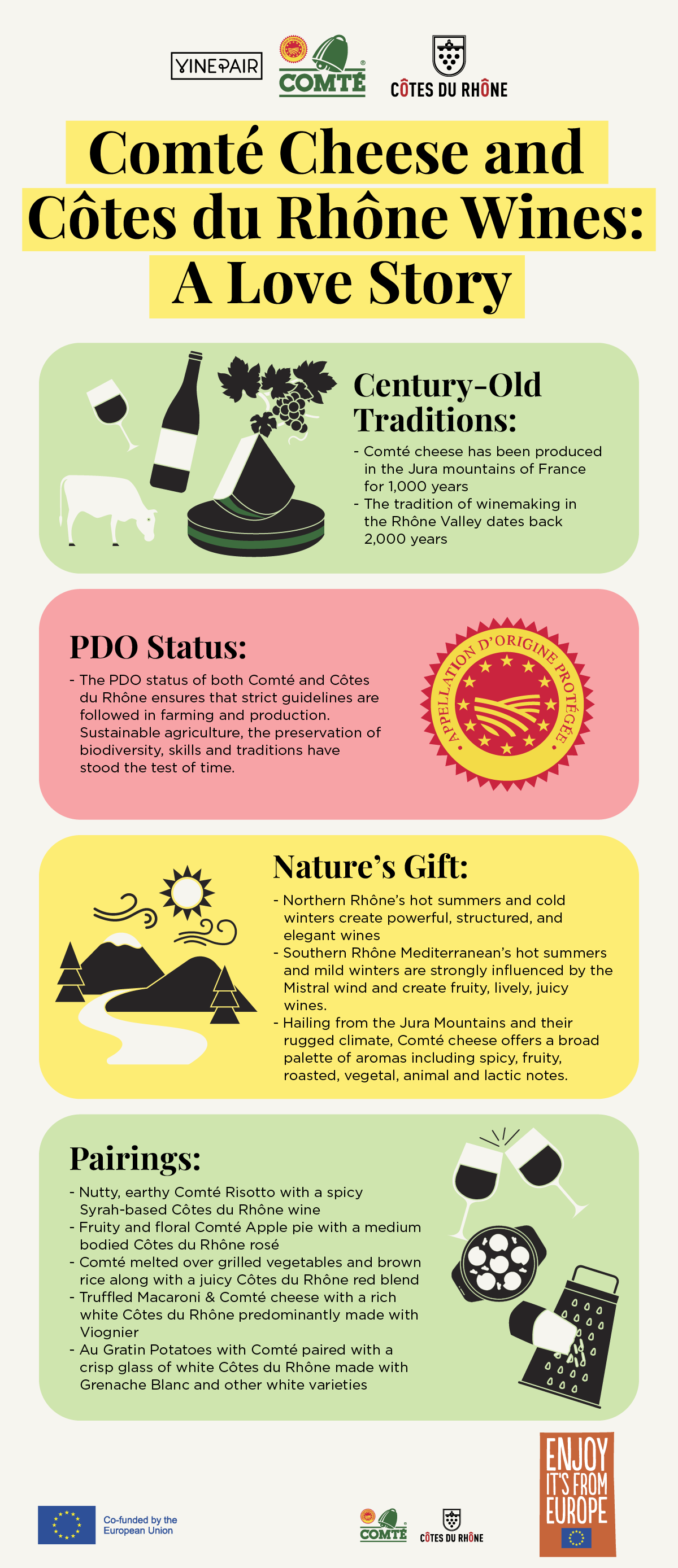 VINEPAIR COMTÉ CÔTES DU RHÔNE

Comté Cheese and Côtes du Rhône Wines: A Love Story

Century-Old Traditions:

- Comté cheese has been produced in the Jura mountains of France for 1,000 years
- The tradition of winemaking in the Rhône Valley dates back 2,000 years

PDO Status:

- The PDO status of both Comté and Côtes du Rhône ensures that strict guidelines are followed in farming and production. Sustainable agriculture, the preservation of biodiversity, skills and traditions have stood the test of time.

APPELLATION D'ORIGINE PROTÉGÉE

Nature's Gift:

- Northern Rhône's hot summers and cold winters create powerful, structured, and elegant wines
- Southern Rhône Mediterranean's hot summers and mild winters are strongly influenced by the Mistral wind and create fruity, lively, juicy wines.
- Hailing from the Jura Mountains and their rugged climate, Comté cheese offers a broad palette of aromas including spicy, fruity, roasted, vegetal, animal and lactic notes.

Pairings:

- Nutty, earthy Comté Risotto with a spicy Syrah-based Côtes du Rhône wine
- Fruity and floral Comté Apple pie with a medium bodied Côtes du Rhône rosé
- Comté melted over grilled vegetables and brown rice along with a juicy Côtes du Rhône red blend
- Truffled Macaroni & Comté cheese with a rich white Côtes du Rhône predominantly made with Viognier
- Au Gratin Potatoes with Comté paired with a crisp glass of white Côtes du Rhône made with Grenache Blanc and other white varieties

Co-funded by the European Union

COMTÉ CÔTES DU RHÔNE

ENJOY IT'S FROM EUROPE