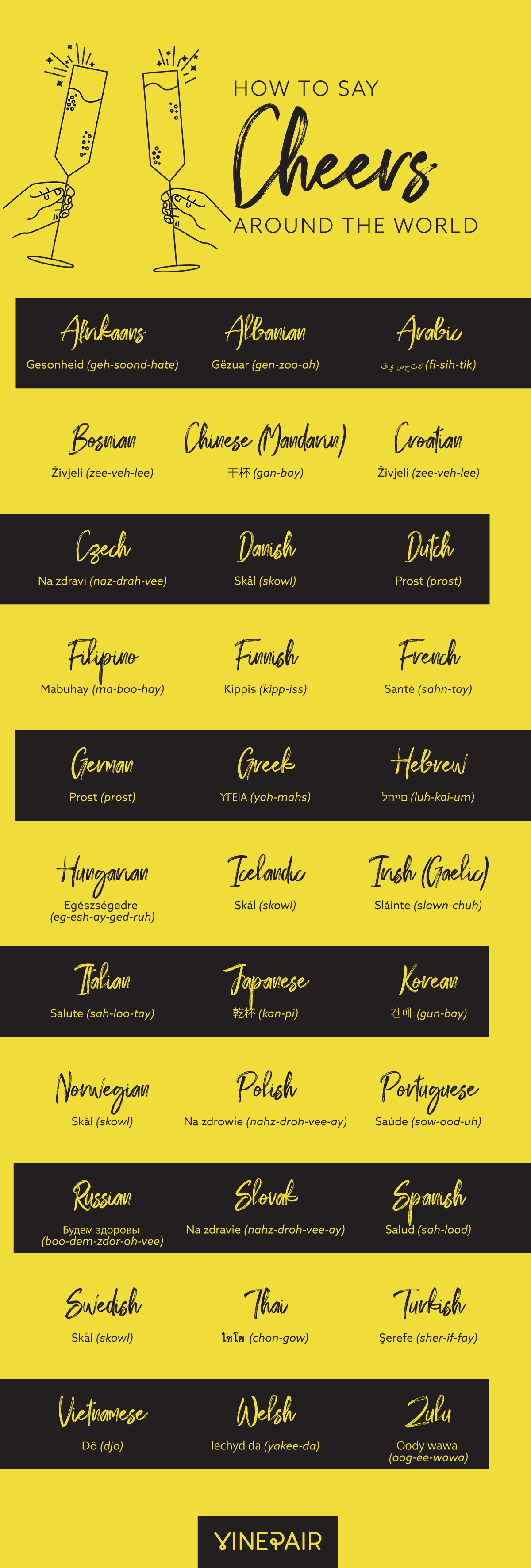 HOW TO SAY
Cheers
AROUND THE WORLD

Afrikaans
Gesonheid (geh-soond-hate)

Albanian
Gëzuar (gen-zoo-ah)

Arabic
في صحتك (fi-sih-tik)

Bosnian
Živjeli (zee-veh-lee)

Chinese (Mandarin)
干杯 (gan-bay)

Croatian
Živjeli (zee-veh-lee)

Czech
Na zdravi (naz-drah-vee)

Danish
Skål (skowl)

Dutch
Prost (prost)

Filipino
Mabuhay (ma-boo-hay)

Finnish
Kippis (kipp-iss)

French
Santé (sahn-tay)

German
Prost (prost)

Greek
ΥΓΕΙΑ (yah-mahs)

Hebrew
לחיים (luh-kai-um)

Hungarian
Egészségedre (eg-esh-ay-ged-ruh)

Icelandic
Skál (skowl)

Irish (Gaelic)
Sláinte (slawn-chuh)

Italian
Salute (sah-loo-tay)

Japanese
乾杯 (kan-pi)

Korean
건배 (gun-bay)

Norwegian
Skål (skowl)

Polish
Na zdrowie (nahz-droh-vee-ay)

Portuguese
Saúde (sow-ood-uh)

Russian
Будем здоровы (boo-dem-zdor-oh-vee)

Slovak
Na zdravie (nahz-droh-vee-ay)

Spanish
Salud (sah-lood)

Swedish
Skål (skowl)

Thai
ไชโย (chon-gow)

Turkish
Şerefe (sher-if-fay)

Vietnamese
Dô (djo)

Welsh
Iechyd da (yakee-da)

Zulu
Oody wawa (oog-ee-wawa)

VINEPAIR