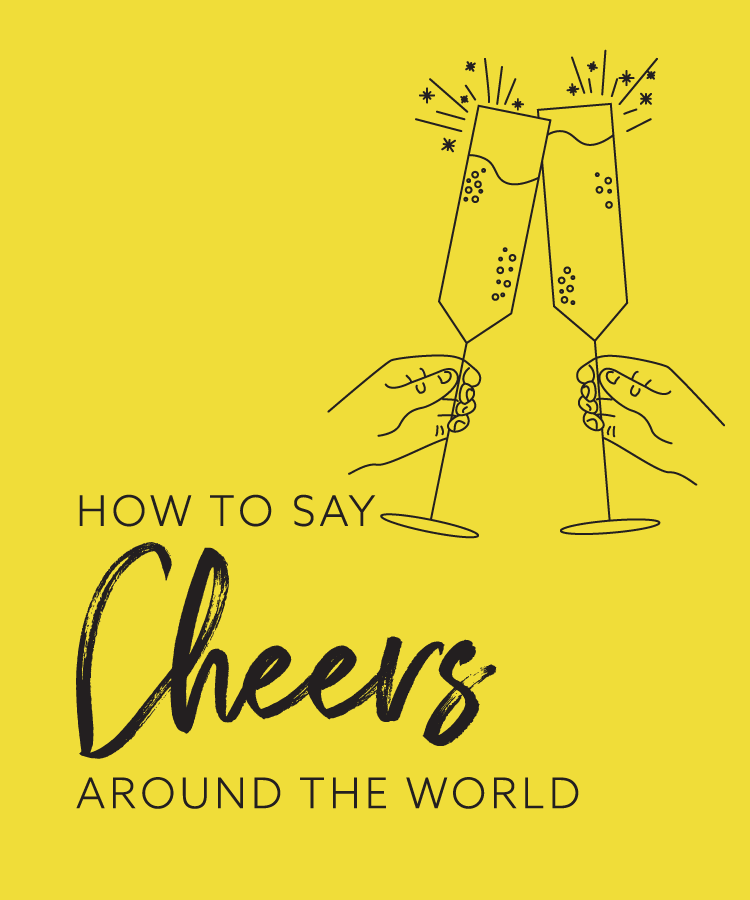 HOW TO SAY
Cheers
AROUND THE WORLD